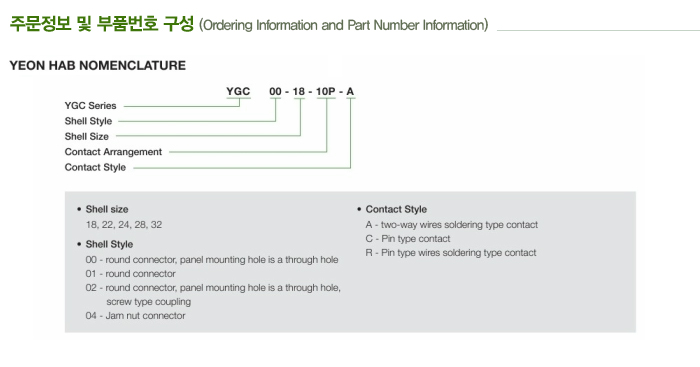 주문정보 및 부품번호 구성 (Ordering Information and Part Number Information)

YEON HAB NOMENCLATURE

YGC 00 - 18 - 10P - A

YGC Series
Shell Style
Shell Size
Contact Arrangement
Contact Style

• Shell size
18, 22, 24, 28, 32

• Shell Style
00 - round connector, panel mounting hole is a through hole
01 - round connector
02 - round connector, panel mounting hole is a through hole, screw type coupling
04 - Jam nut connector

• Contact Style
A - two-way wires soldering type contact
C - Pin type contact
R - Pin type wires soldering type contact